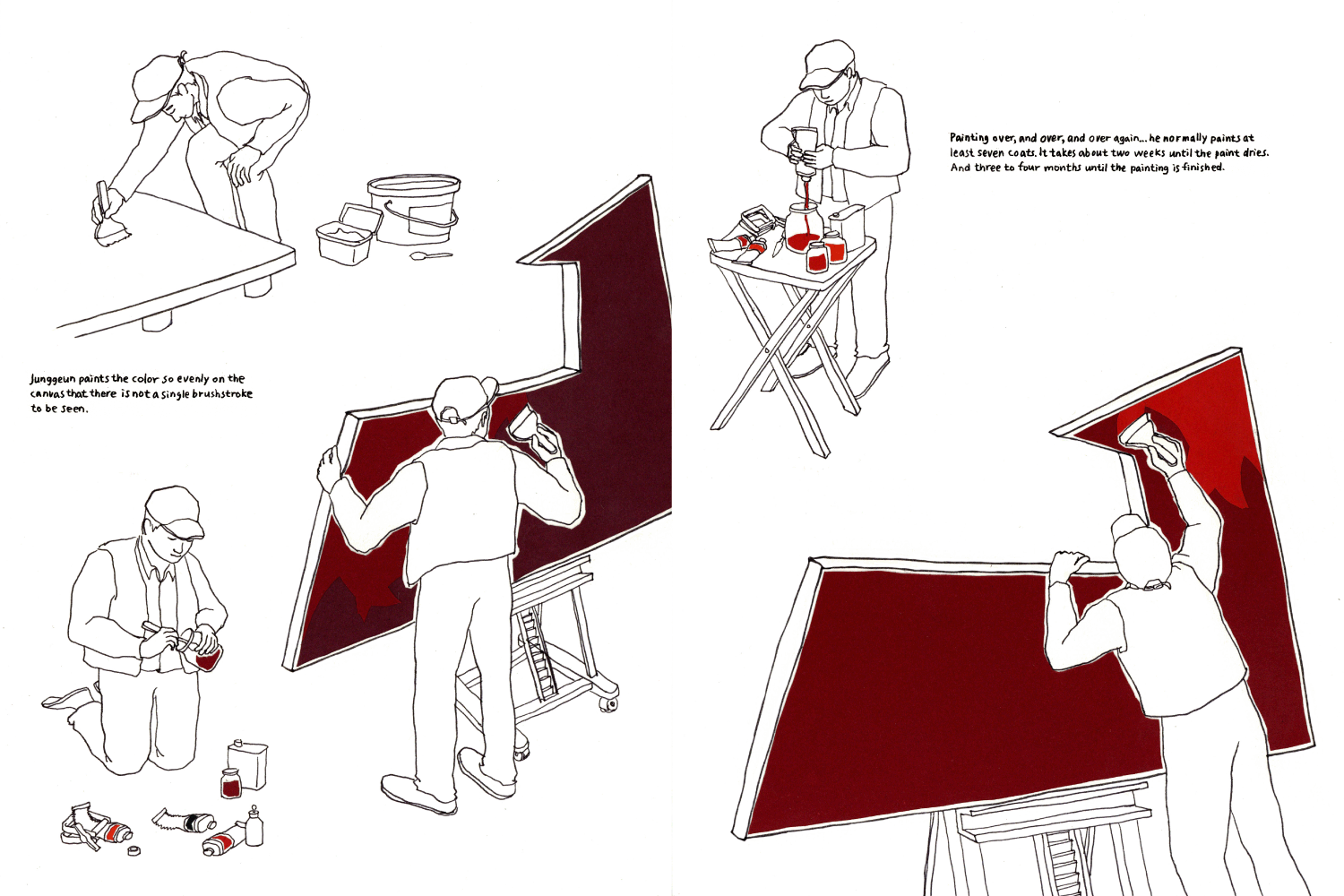 Junggeun paints the color so evenly on the canvas that there is not a single brushstroke to be seen.

Painting over, and over, and over again... he normally paints at least seven coats. It takes about two weeks until the paint dries. And three to four months until the painting is finished.